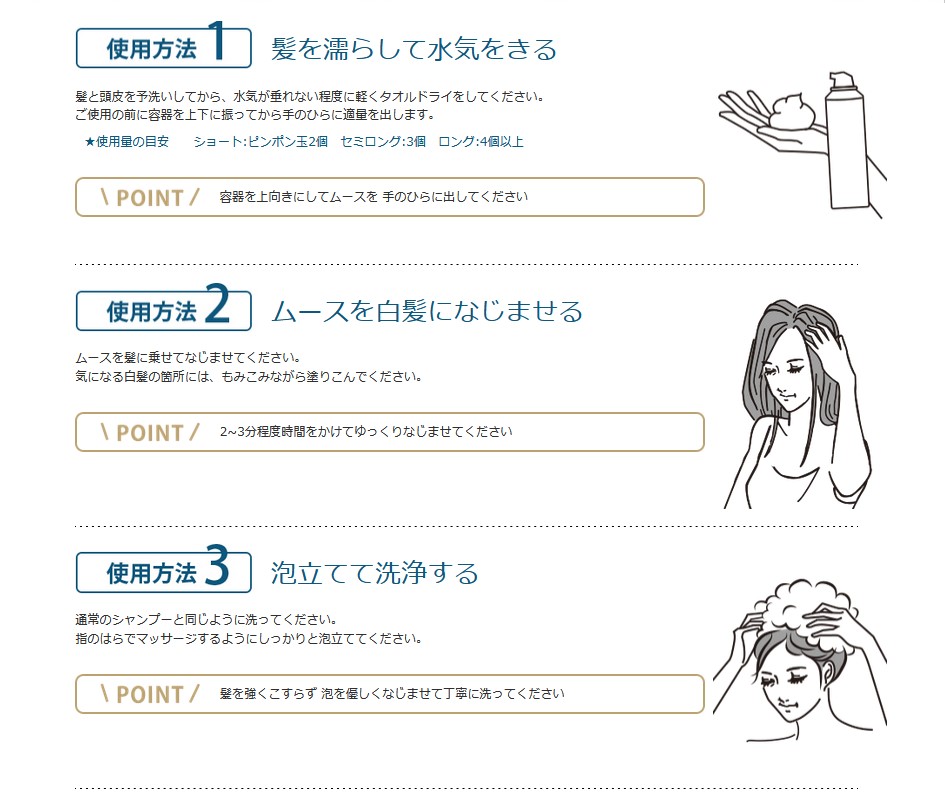 使用方法 1 髪を濡らして水気をきる

髪と頭皮を予洗いしてから、水気が垂れない程度に軽くタオルドライをしてください。
ご使用の前に容器を上下に振ってから手のひらに適量を出します。

★使用量の目安　ショート:ピンポン玉2個　セミロング:3個　ロング:4個以上

\ POINT / 容器を上向きにしてムースを 手のひらに出してください

使用方法 2 ムースを白髪になじませる

ムースを髪に乗せてなじませてください。
気になる白髪の箇所には、もみこみながら塗りこんでください。

\ POINT / 2~3分程度時間をかけてゆっくりなじませてください

使用方法 3 泡立てて洗浄する

通常のシャンプーと同じように洗ってください。
指のはらでマッサージするようにしっかりと泡立ててください。

\ POINT / 髪を強くこすらず 泡を優しくなじませて丁寧に洗ってください