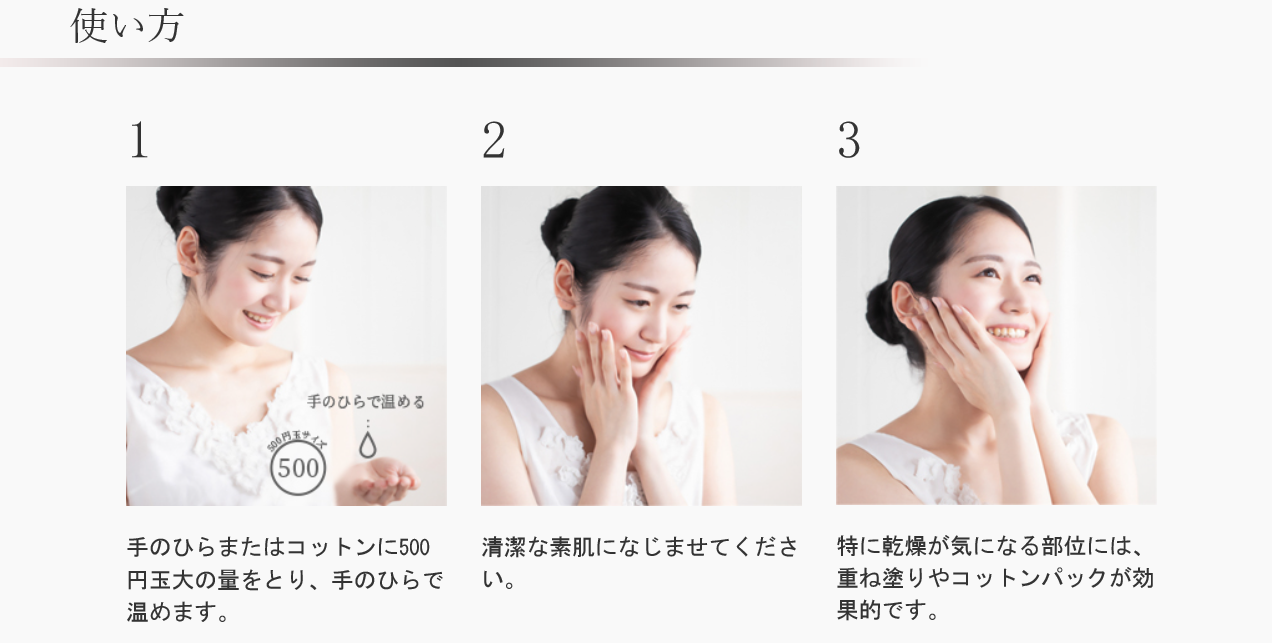 使い方

1

手のひらで温める

500円玉サイズ

500

手のひらまたはコットンに500円玉大の量をとり、手のひらで温めます。

2

清潔な素肌になじませてください。

3

特に乾燥が気になる部位には、重ね塗りやコットンパックが効果的です。