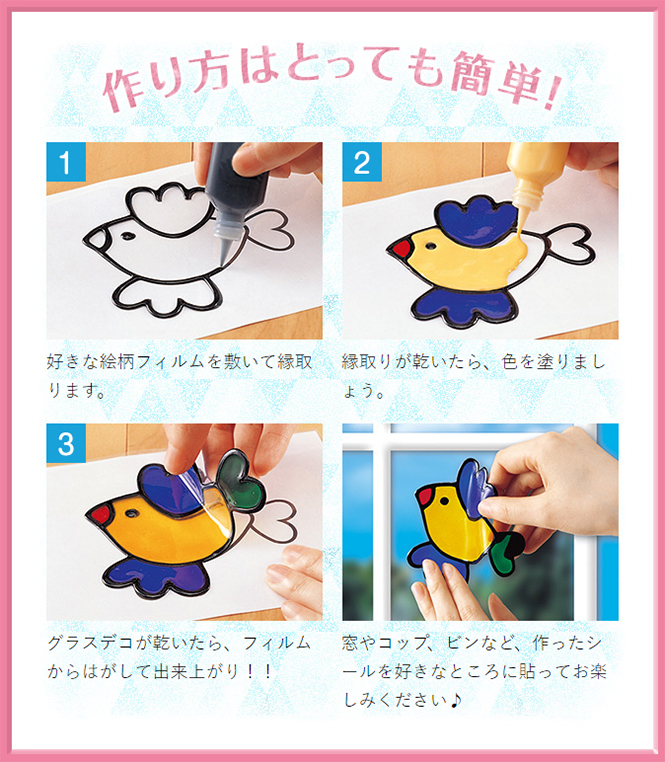 作り方はとっても簡単!

1

好きな絵柄フィルムを敷いて縁取ります。

2

縁取りが乾いたら、色を塗りましょう。

3

グラスデコが乾いたら、フィルムからはがして出来上がり!!

窓やコップ、ビンなど、作ったシールを好きなところに貼ってお楽しみください♪