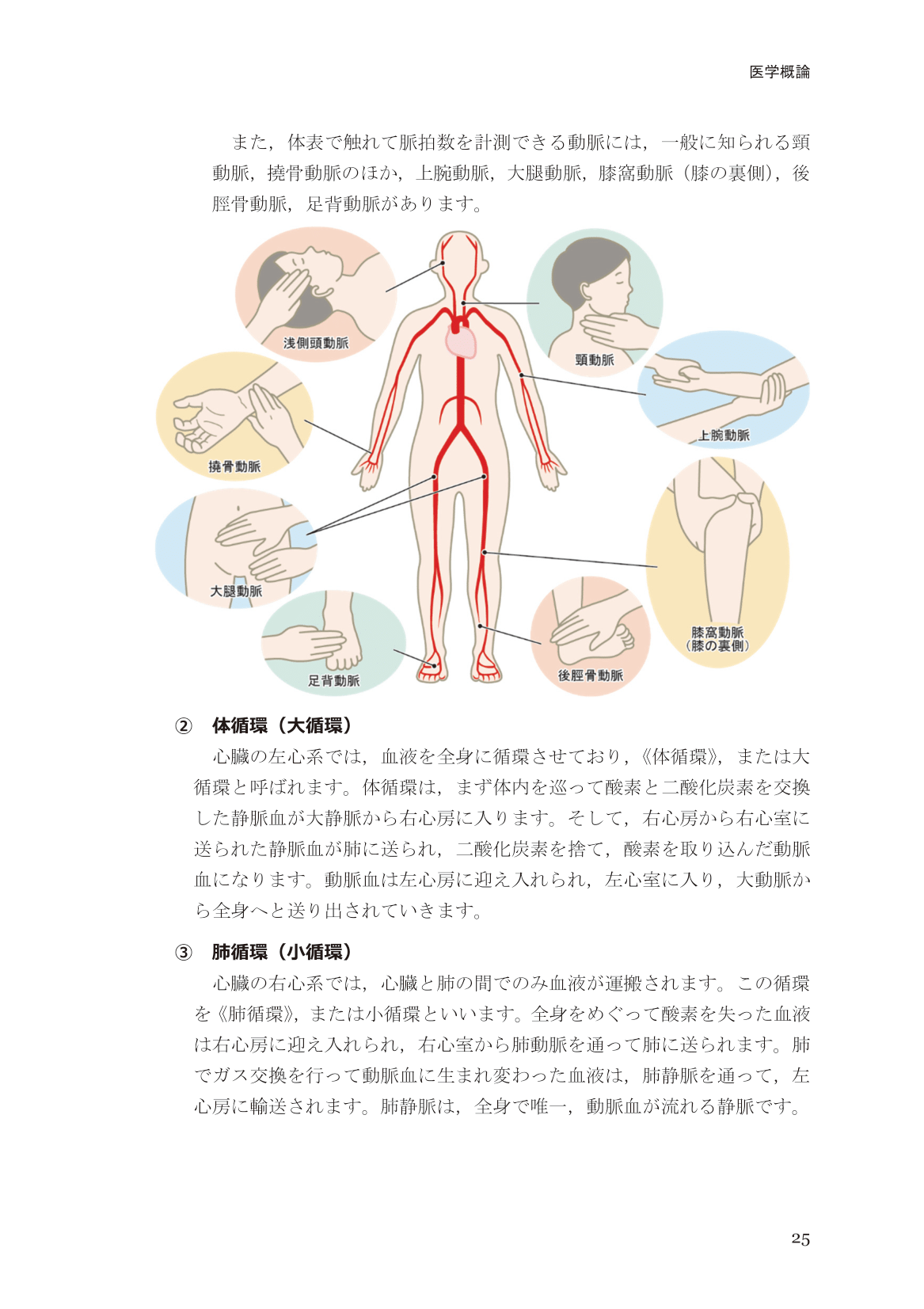 医学概論

また，体表で触れて脈拍数を計測できる動脈には，一般に知られる頸動脈，撓骨動脈のほか，上腕動脈，大腿動脈，膝窩動脈（膝の裏側），後脛骨動脈，足背動脈があります。

浅側頭動脈

頸動脈

上腕動脈

撓骨動脈

大腿動脈

膝窩動脈（膝の裏側）

足背動脈

後脛骨動脈

② 体循環（大循環）

心臓の左心系では，血液を全身に循環させており，《体循環》，または大循環と呼ばれます。体循環は，まず体内を巡って酸素と二酸化炭素を交換した静脈血が大静脈から右心房に入ります。そして，右心房から右心室に送られた静脈血が肺に送られ，二酸化炭素を捨て，酸素を取り込んだ動脈血になります。動脈血は左心房に迎え入れられ，左心室に入り，大動脈から全身へと送り出されていきます。

③ 肺循環（小循環）

心臓の右心系では，心臓と肺の間でのみ血液が運搬されます。この循環を《肺循環》，または小循環といいます。全身をめぐって酸素を失った血液は右心房に迎え入れられ，右心室から肺動脈を通って肺に送られます。肺でガス交換を行って動脈血に生まれ変わった血液は，肺静脈を通って，左心房に輸送されます。肺静脈は，全身で唯一，動脈血が流れる静脈です。

25