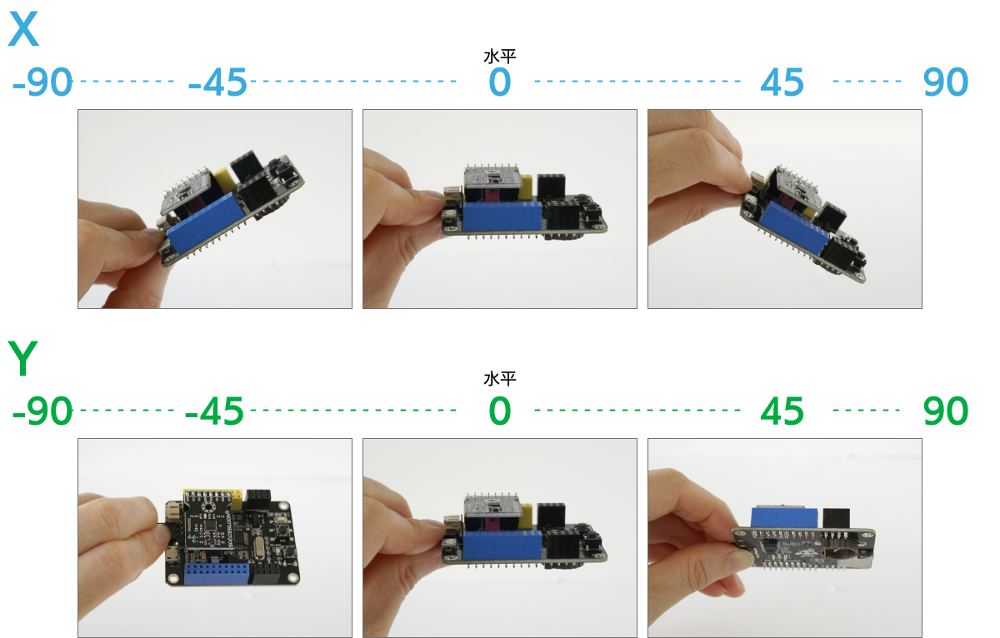 X

水平

-90 -45 0 45 90

Y

水平

-90 -45 0 45 90