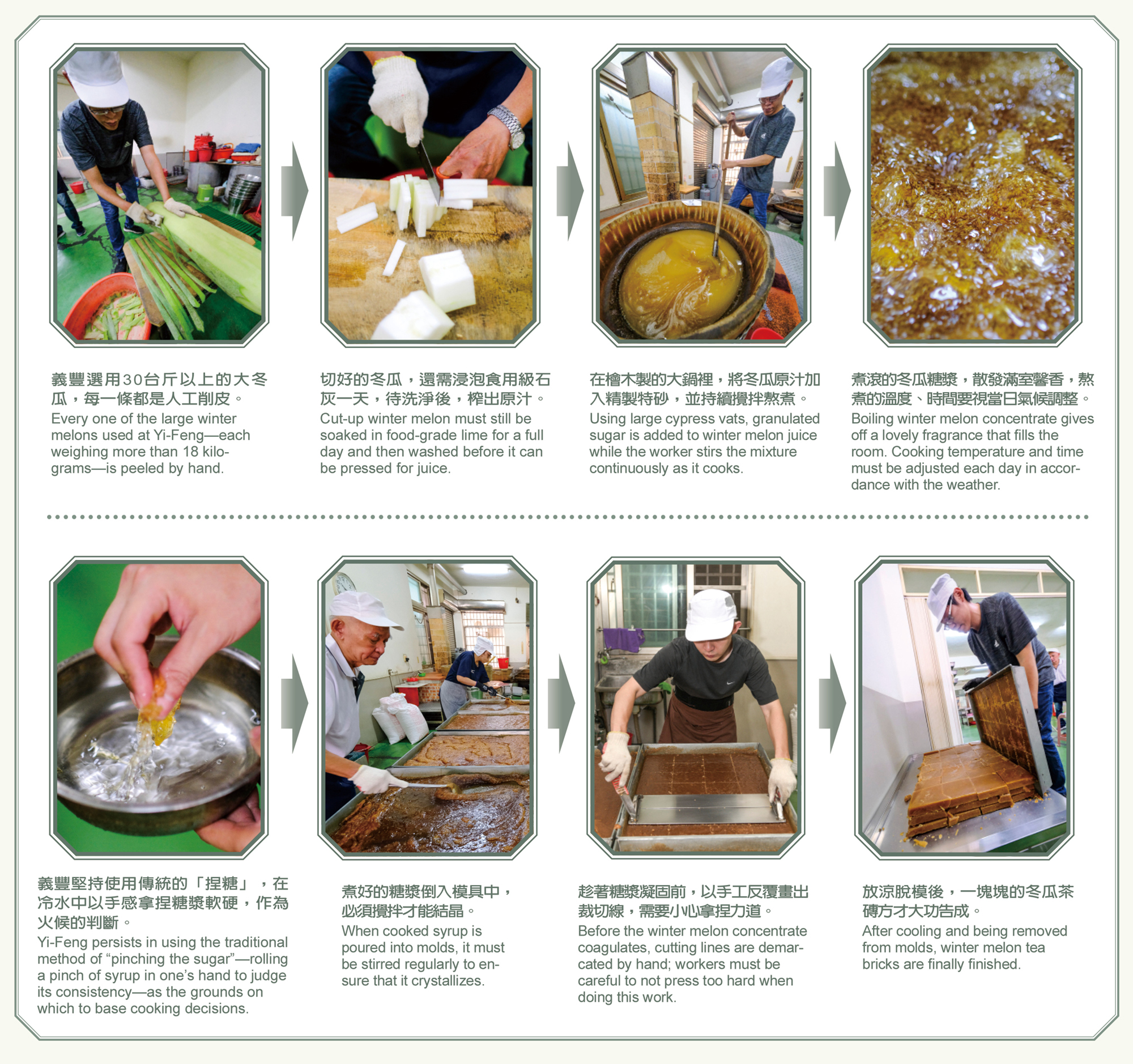 義豐選用30台斤以上的大冬瓜，每一條都是人工削皮。
Every one of the large winter melons used at Yi-Feng—each weighing more than 18 kilograms—is peeled by hand.

切好的冬瓜，還需浸泡食用級石灰一天，待洗淨後，榨出原汁。
Cut-up winter melon must still be soaked in food-grade lime for a full day and then washed before it can be pressed for juice.

在檜木製的大鍋裡，將冬瓜原汁加入精製特砂，並持續攪拌熬煮。
Using large cypress vats, granulated sugar is added to winter melon juice while the worker stirs the mixture continuously as it cooks.

煮滾的冬瓜糖漿，散發滿室馨香，熬煮的溫度、時間要視當日氣候調整。
Boiling winter melon concentrate gives off a lovely fragrance that fills the room. Cooking temperature and time must be adjusted each day in accordance with the weather.

義豐堅持使用傳統的「捏糖」，在冷水中以手感拿捏糖漿軟硬，作為火候的判斷。
Yi-Feng persists in using the traditional method of “pinching the sugar”—rolling a pinch of syrup in one’s hand to judge its consistency—as the grounds on which to base cooking decisions.

煮好的糖漿倒入模具中，必須攪拌才能結晶。
When cooked syrup is poured into molds, it must be stirred regularly to ensure that it crystallizes.

趁著糖漿凝固前，以手工反覆畫出裁切線，需要小心拿捏力道。
Before the winter melon concentrate coagulates, cutting lines are demarcated by hand; workers must be careful to not press too hard when doing this work.

放涼脫模後，一塊塊的冬瓜茶磚方才大功告成。
After cooling and being removed from molds, winter melon tea bricks are finally finished.