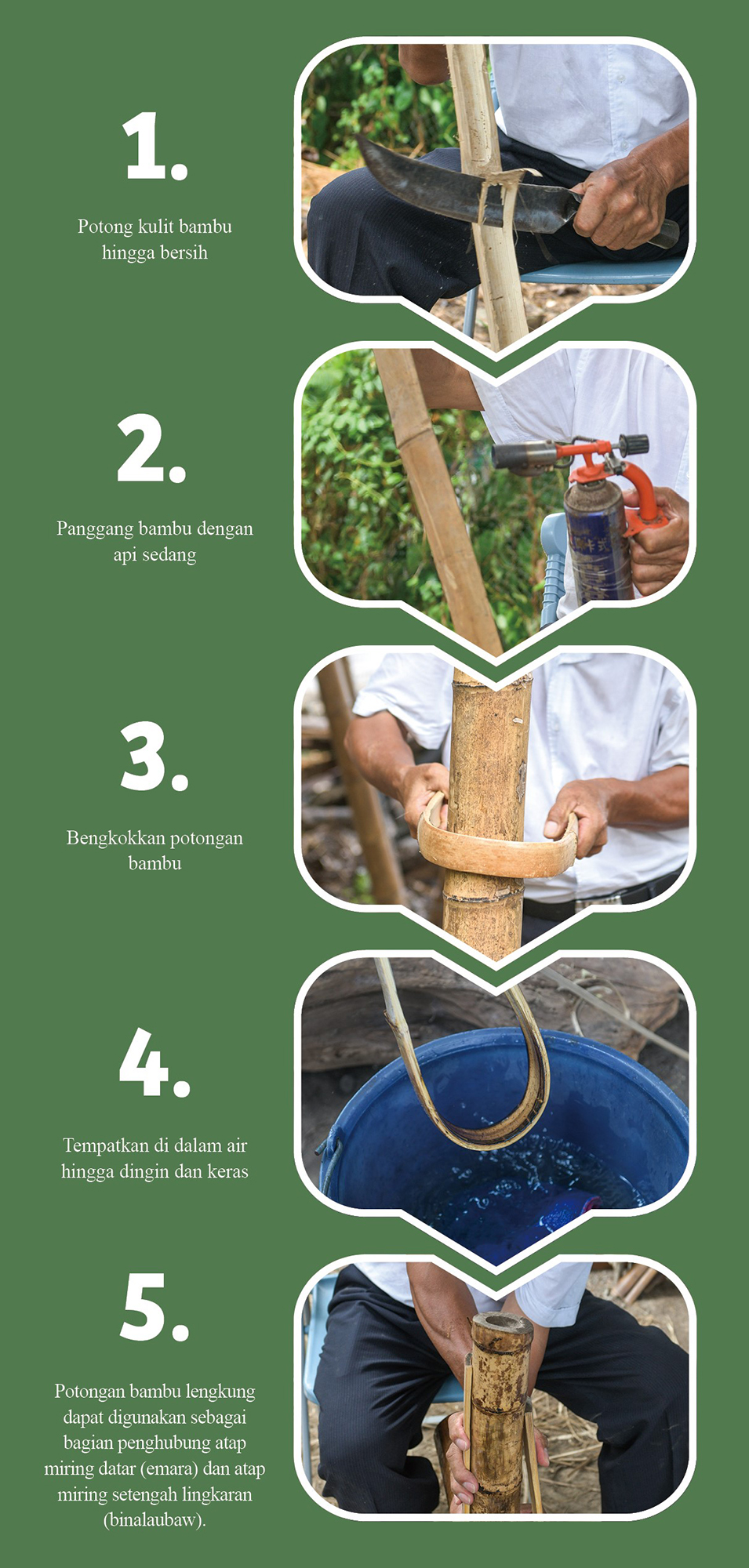 1.

Potong kulit bambu hingga bersih

2.

Panggang bambu dengan api sedang

3.

Bengkokkan potongan bambu

4.

Tempatkan di dalam air hingga dingin dan keras

5.

Potongan bambu lengkung dapat digunakan sebagai bagian penghubung atap miring datar (emara) dan atap miring setengah lingkaran (binalaubaw).