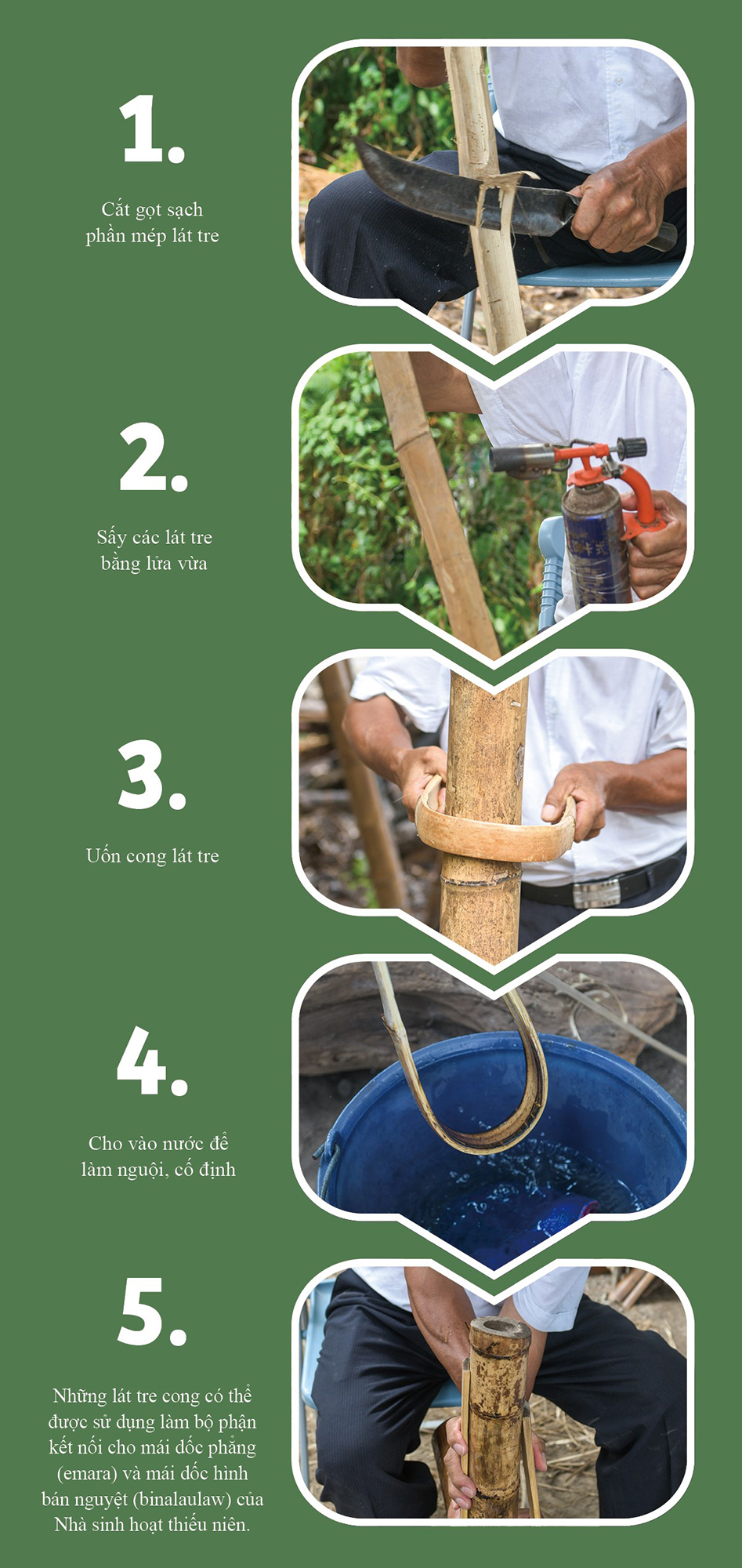 1.

Cắt gọt sạch phần mép lát tre

2.

Sấy các lát tre bằng lửa vừa

3.

Uốn cong lát tre

4.

Cho vào nước để làm nguội, cố định

5.

Những lát tre cong có thể được sử dụng làm bộ phận kết nối cho mái dốc phẳng (emara) và mái dốc hình bán nguyệt (binalaulaw) của Nhà sinh hoạt thiếu niên.