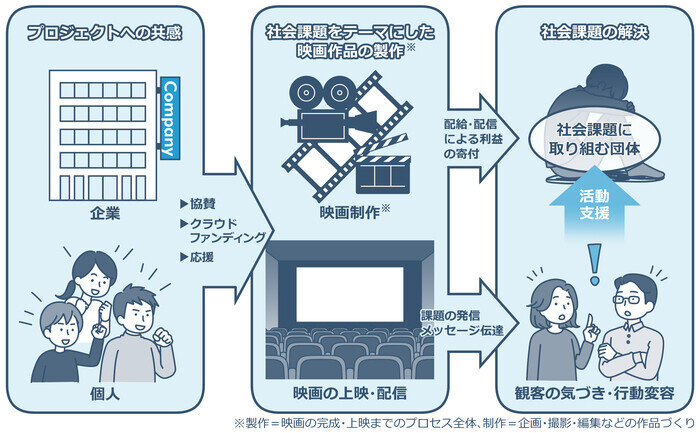 プロジェクトへの共感

Company

企業

個人

▶協賛
▶クラウドファンディング
▶応援

社会課題をテーマにした映画作品の製作※

映画制作※

映画の上映・配信

配給・配信による利益の寄付

課題の発信メッセージ伝達

社会課題の解決

社会課題に取り組む団体

活動支援

観客の気づき・行動変容

※製作＝映画の完成・上映までのプロセス全体、制作＝企画・撮影・編集などの作品づくり