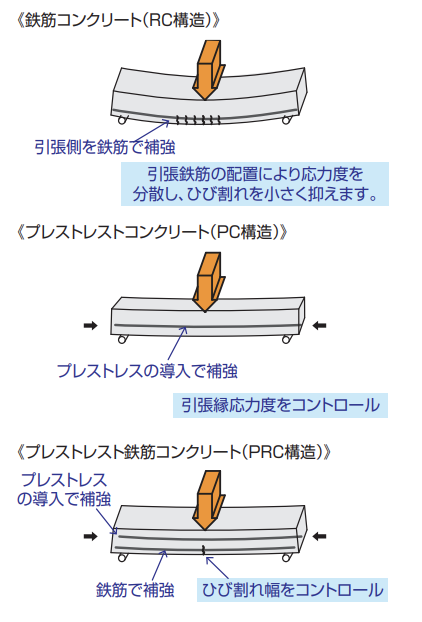 《鉄筋コンクリート(RC構造)》

引張側を鉄筋で補強

引張鉄筋の配置により応力度を分散し、ひび割れを小さく抑えます。

《プレストレストコンクリート(PC構造)》

プレストレスの導入で補強

引張縁応力度をコントロール

《プレストレスト鉄筋コンクリート(PRC構造)》

プレストレスの導入で補強

鉄筋で補強

ひび割れ幅をコントロール