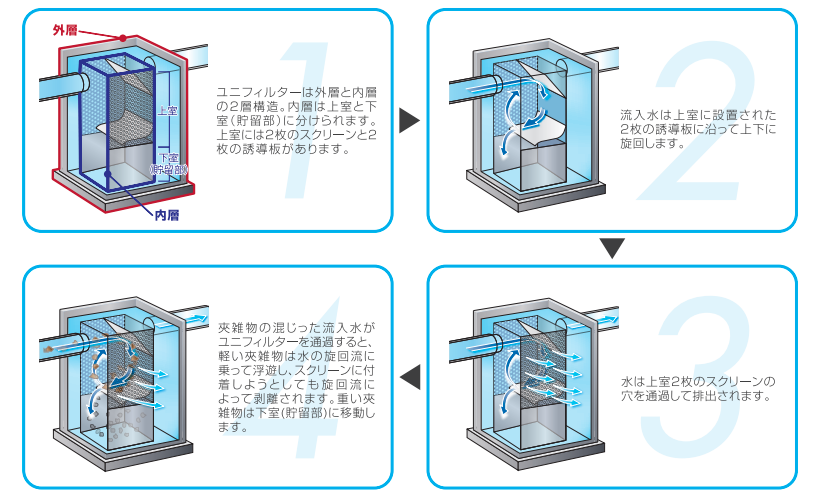 外層

上室

下室
(貯留部)

内層

1

ユニフィルターは外層と内層の2層構造。内層は上室と下室(貯留部)に分けられます。上室には2枚のスクリーンと2枚の誘導板があります。

2

流入水は上室に設置された2枚の誘導板に沿って上下に旋回します。

3

水は上室2枚のスクリーンの穴を通過して排出されます。

4

夾雑物の混じった流入水がユニフィルターを通過すると、軽い夾雑物は水の旋回流に乗って浮遊し、スクリーンに付着しようとしても旋回流によって剥離されます。重い夾雑物は下室(貯留部)に移動します。