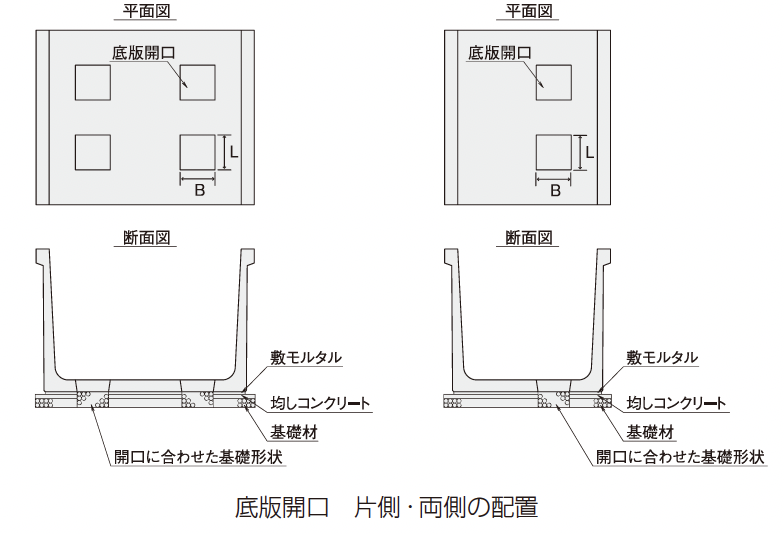 平面図

底版開口

L

B

断面図

敷モルタル

均しコンクリート

基礎材

開口に合わせた基礎形状

平面図

底版開口

L

B

断面図

敷モルタル

均しコンクリート

基礎材

開口に合わせた基礎形状

底版開口　片側・両側の配置