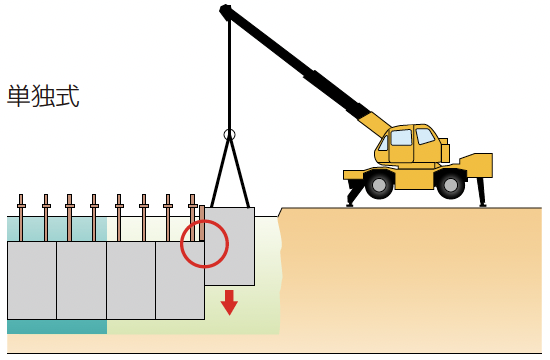 単独式