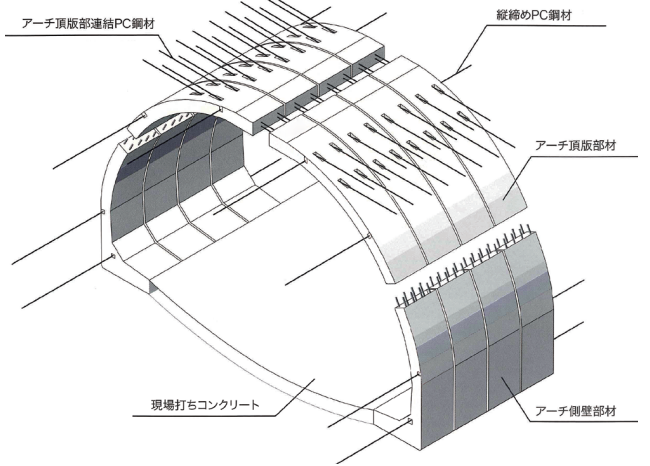 アーチ頂版部連結PC鋼材

縦締めPC鋼材

アーチ頂版部材

現場打ちコンクリート

アーチ側壁部材