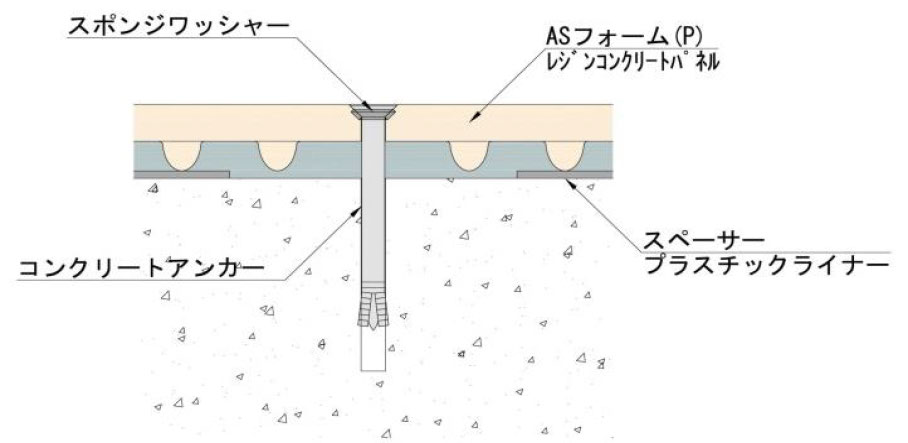 スポンジワッシャー

ASフォーム(P)
レジンコンクリートパネル

コンクリートアンカー

スペーサー
プラスチックライナー