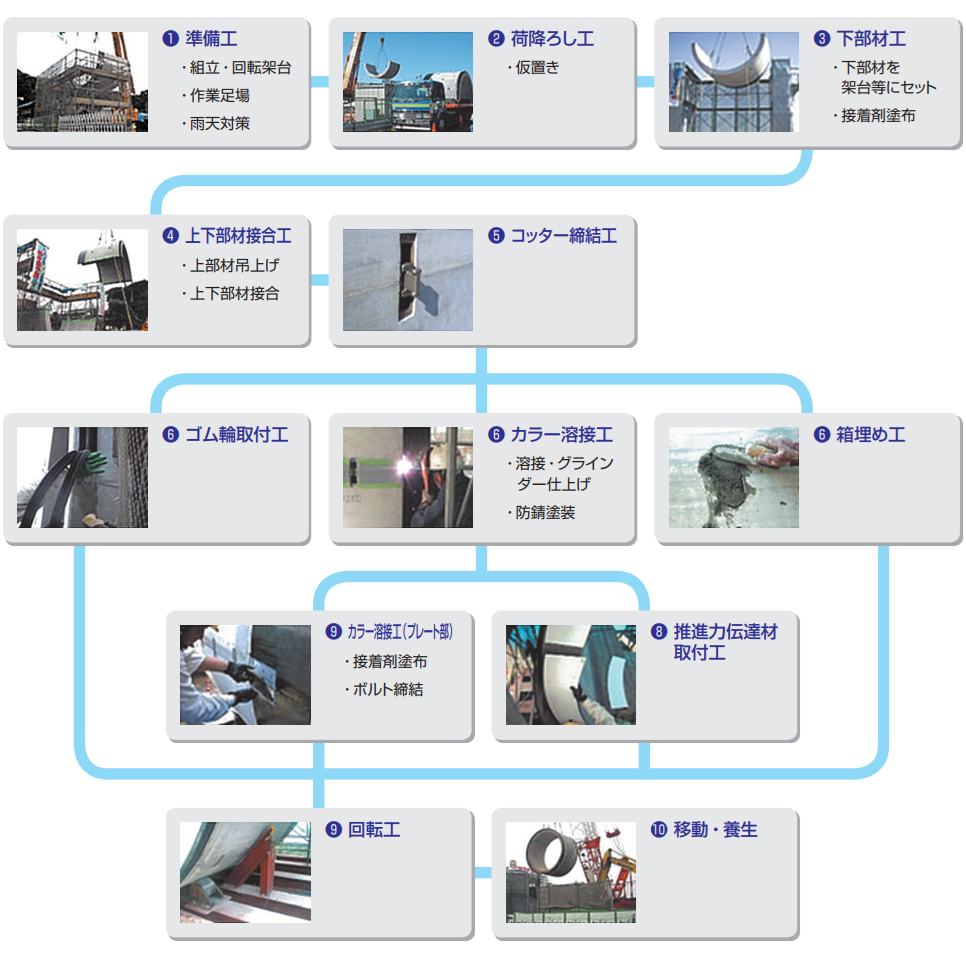 ❶ 準備工
・組立・回転架台
・作業足場
・雨天対策

❷ 荷降ろし工
・仮置き

❸ 下部材工
・下部材を架台等にセット
・接着剤塗布

❹ 上下部材接合工
・上部材吊上げ
・上下部材接合

❺ コッター締結工

❻ ゴム輪取付工

❻ カラー溶接工
・溶接・グラインダー仕上げ
・防錆塗装

❻ 箱埋め工

❾ カラー溶接工(プレート部)
・接着剤塗布
・ボルト締結

❽ 推進力伝達材取付工

❾ 回転工

❿ 移動・養生