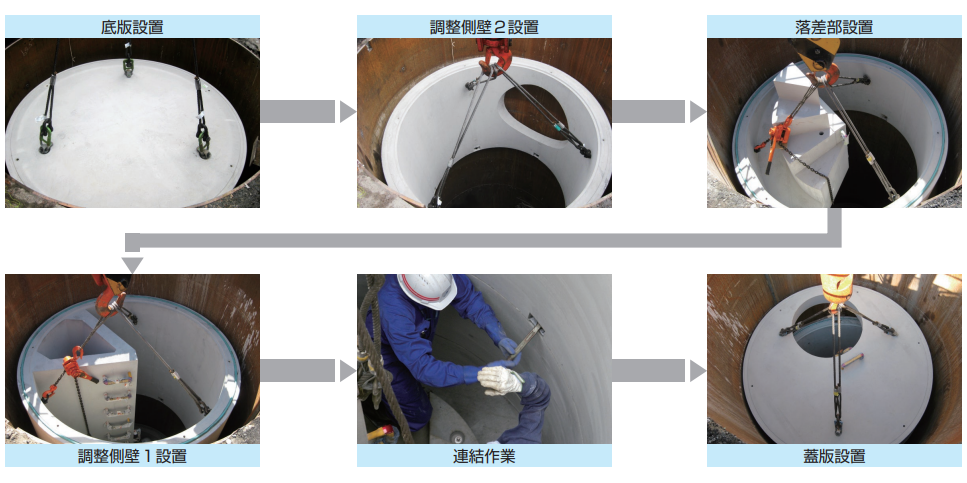 底版設置

調整側壁２設置

落差部設置

調整側壁１設置

連結作業

蓋版設置