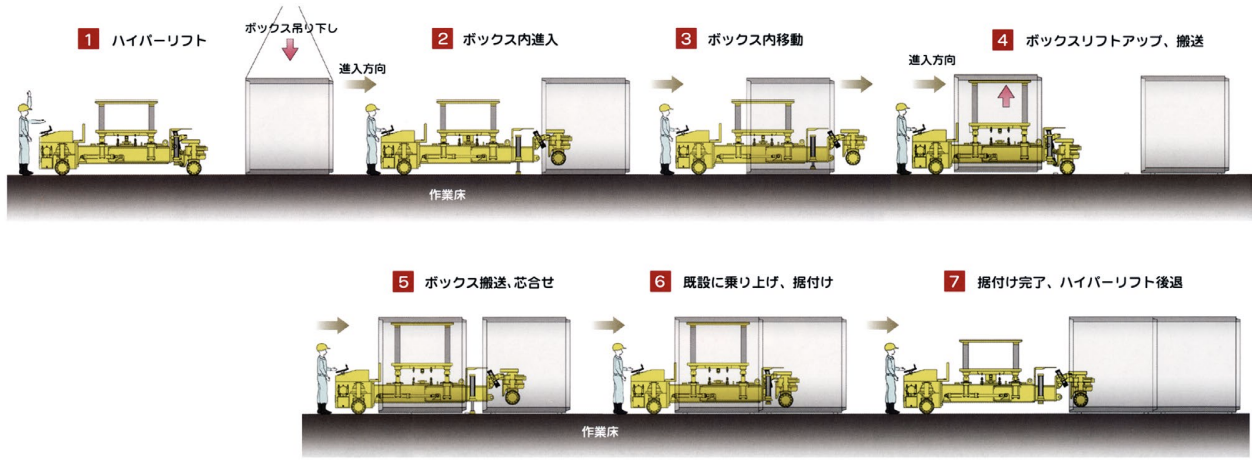 1 ハイパーリフト

ボックス吊り下し

進入方向

2 ボックス内進入

3 ボックス内移動

進入方向

4 ボックスリフトアップ、搬送

作業床

5 ボックス搬送、芯合せ

6 既設に乗り上げ、据付け

7 据付け完了、ハイパーリフト後退

作業床