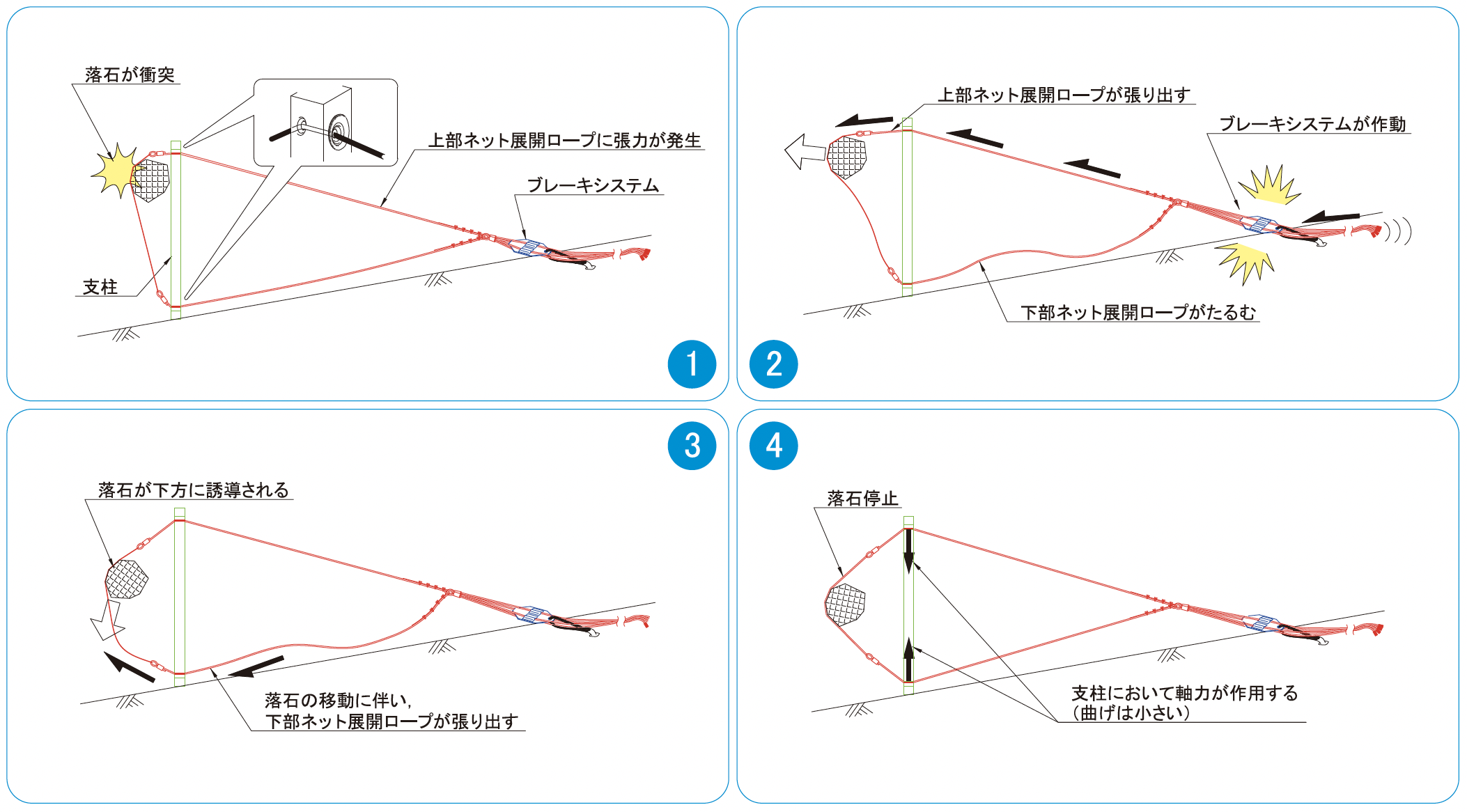 落石が衝突

上部ネット展開ロープに張力が発生

ブレーキシステム

支柱

1

上部ネット展開ロープが張り出す

ブレーキシステムが作動

下部ネット展開ロープがたるむ

2

3

落石が下方に誘導される

落石の移動に伴い,
下部ネット展開ロープが張り出す

4

落石停止

支柱において軸力が作用する
(曲げは小さい)