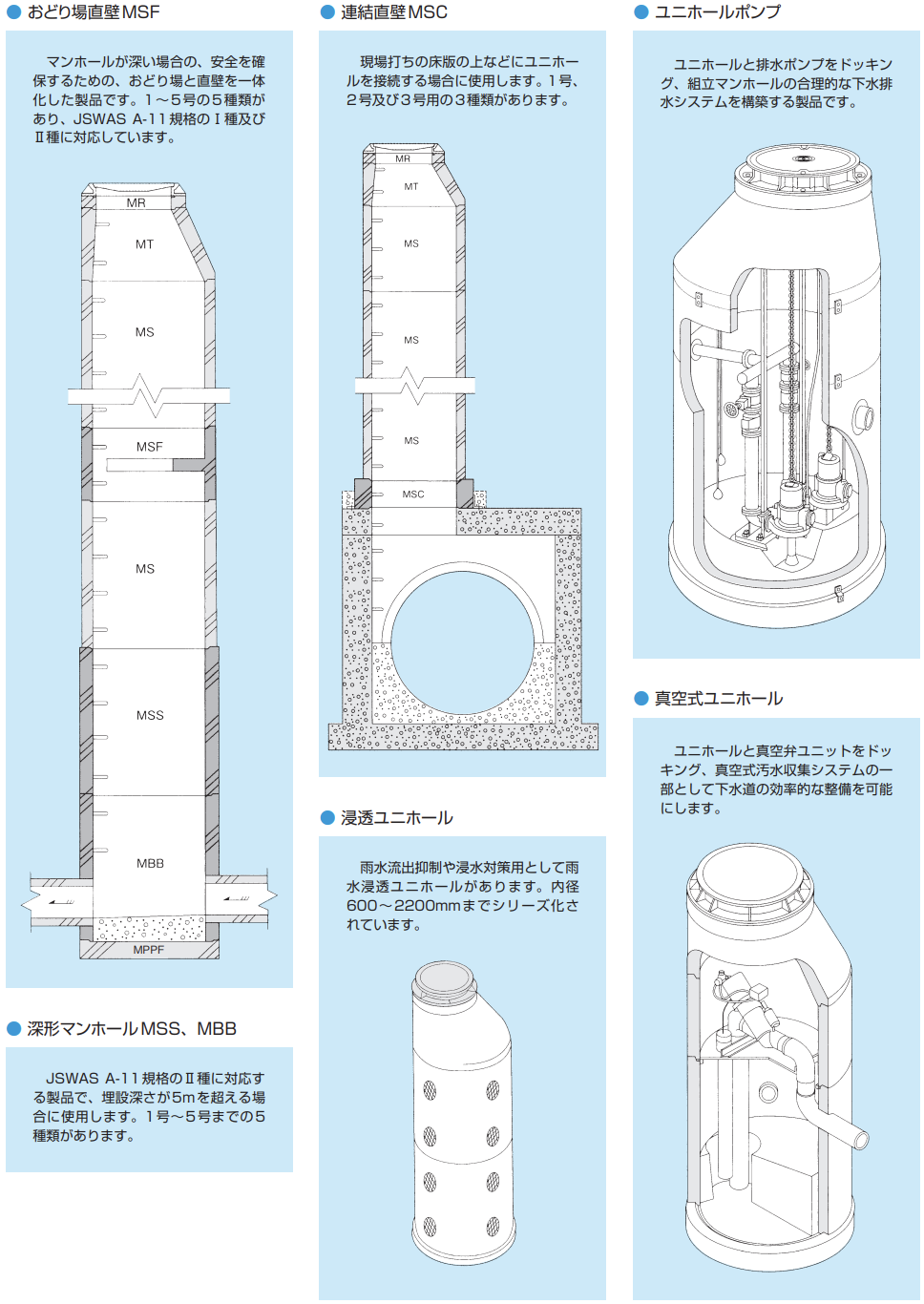 ● おどり場直壁MSF

マンホールが深い場合の、安全を確保するための、おどり場と直壁を一体化した製品です。1～5号の5種類があり、JSWAS A-11規格のⅠ種及びⅡ種に対応しています。

MR
MT
MS
MSF
MS
MSS
MBB
MPPF

● 深形マンホールMSS、MBB

JSWAS A-11規格のⅡ種に対応する製品で、埋設深さが5mを超える場合に使用します。1号～5号までの5種類があります。

● 連結直壁MSC

現場打ちの床版の上などにユニホールを接続する場合に使用します。1号、2号及び3号用の3種類があります。

MR
MT
MS
MS
MS
MSC

● 浸透ユニホール

雨水流出抑制や浸水対策用として雨水浸透ユニホールがあります。内径600～2200mmまでシリーズ化されています。

● ユニホールポンプ

ユニホールと排水ポンプをドッキング、組立マンホールの合理的な下水排水システムを構築する製品です。

● 真空式ユニホール

ユニホールと真空弁ユニットをドッキング、真空式汚水収集システムの一部として下水道の効率的な整備を可能にします。