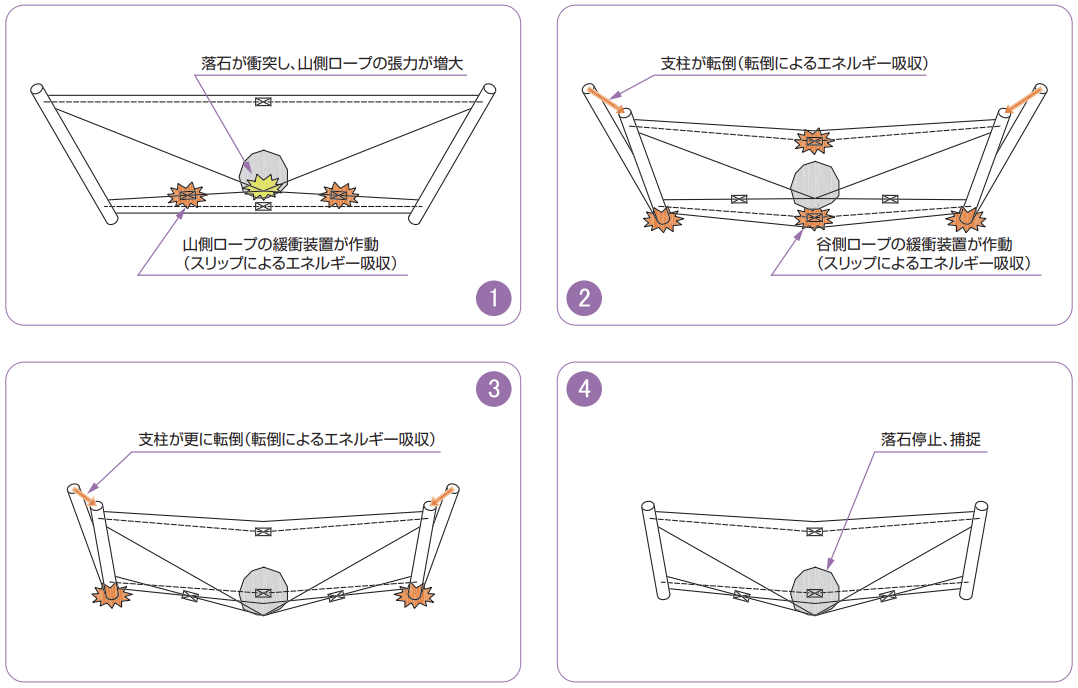 落石が衝突し、山側ロープの張力が増大

山側ロープの緩衝装置が作動
（スリップによるエネルギー吸収）

1

支柱が転倒（転倒によるエネルギー吸収）

谷側ロープの緩衝装置が作動
（スリップによるエネルギー吸収）

2

3

支柱が更に転倒（転倒によるエネルギー吸収）

4

落石停止、捕捉