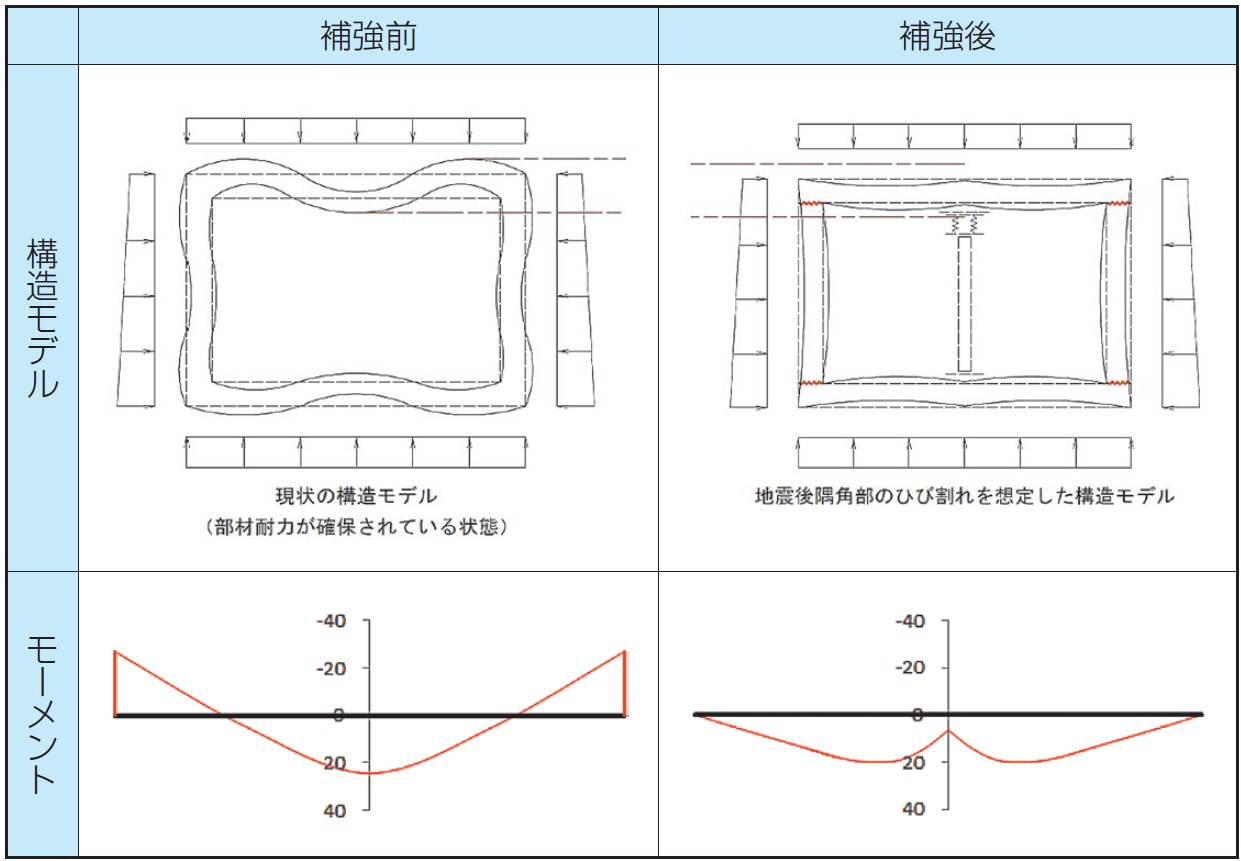 |  | 補強前 | 補強後 |
|---|---|---|
| 構造モデル | 現状の構造モデル (部材耐力が確保されている状態) | 地震後隅角部のひび割れを想定した構造モデル |
| モーメント | -40 -20 0 20 40 | -40 -20 0 20 40 |