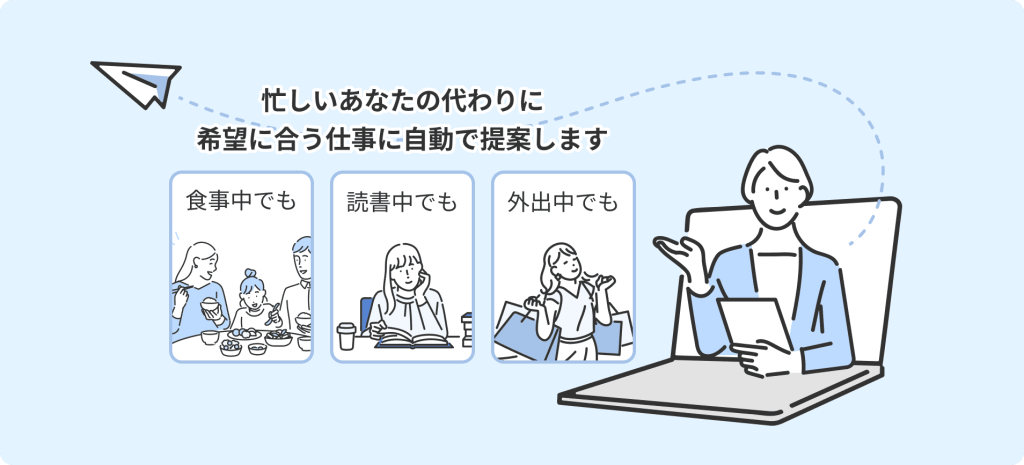 忙しいあなたの代わりに
希望に合う仕事に自動で提案します

食事中でも

読書中でも

外出中でも