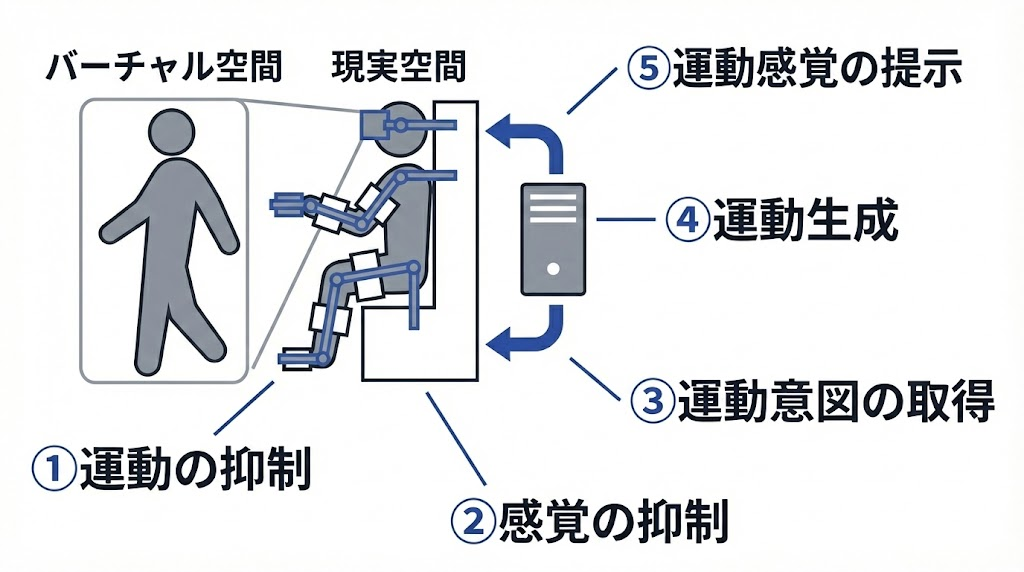 バーチャル空間　現実空間

⑤運動感覚の提示

④運動生成

③運動意図の取得

①運動の抑制

②感覚の抑制