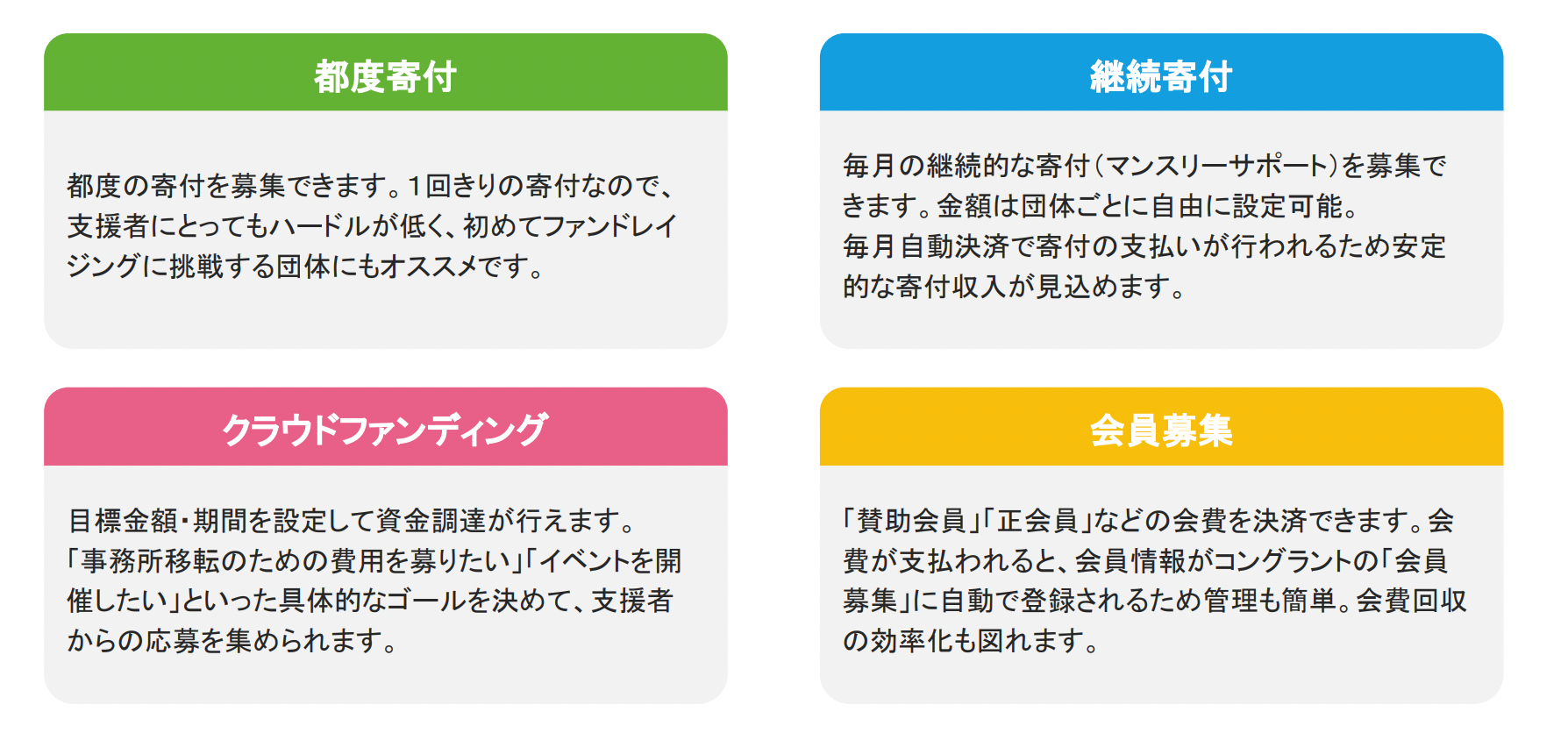 都度寄付

都度の寄付を募集できます。1回きりの寄付なので、支援者にとってもハードルが低く、初めてファンドレイジングに挑戦する団体にもオススメです。

継続寄付

毎月の継続的な寄付(マンスリーサポート)を募集できます。金額は団体ごとに自由に設定可能。
毎月自動決済で寄付の支払いが行われるため安定的な寄付収入が見込めます。

クラウドファンディング

目標金額・期間を設定して資金調達が行えます。
「事務所移転のための費用を募りたい」「イベントを開催したい」といった具体的なゴールを決めて、支援者からの応募を集められます。

会員募集

「賛助会員」「正会員」などの会費を決済できます。会費が支払われると、会員情報がコングラントの「会員募集」に自動で登録されるため管理も簡単。会費回収の効率化も図れます。