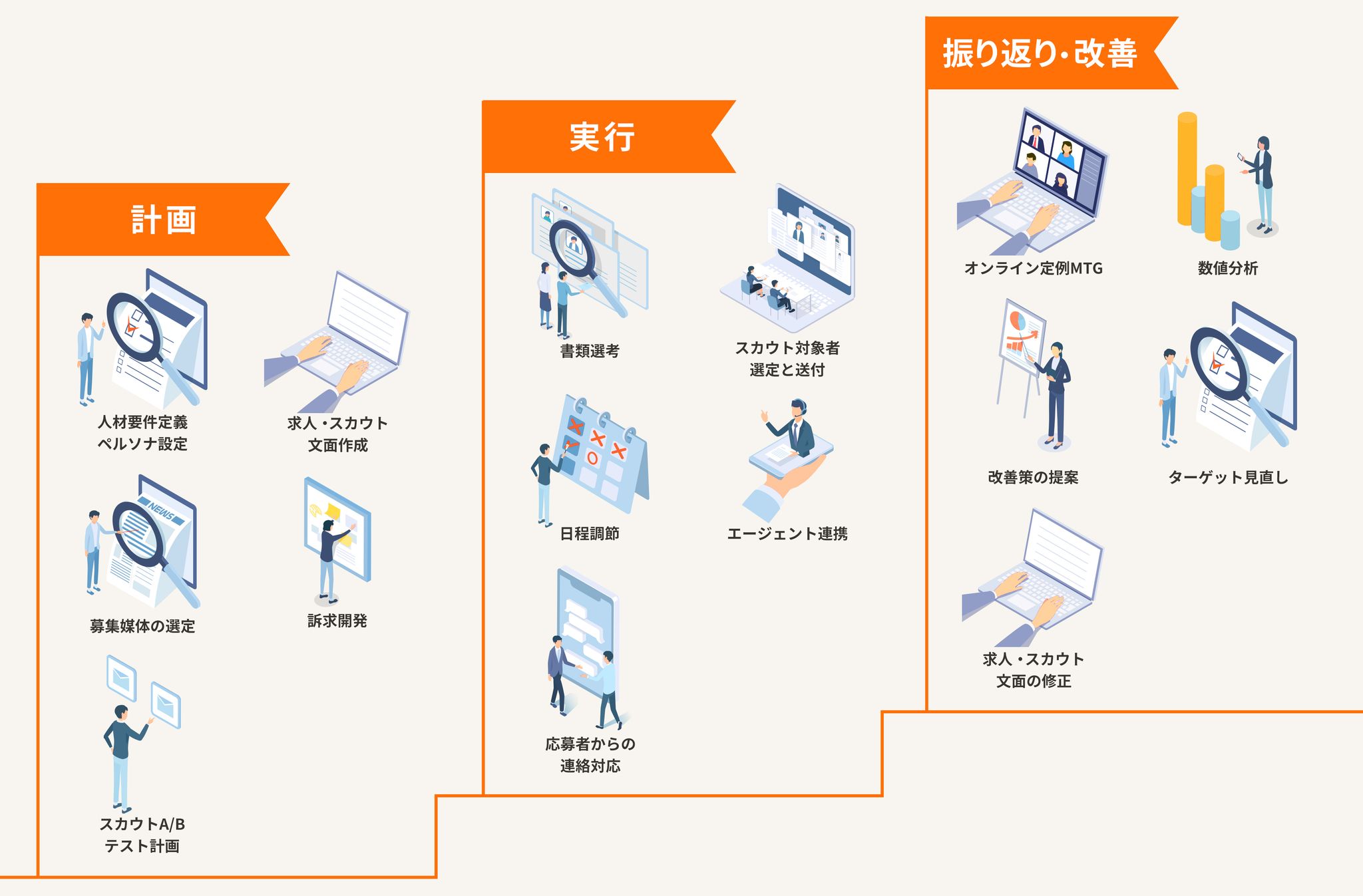 計画

人材要件定義
ペルソナ設定

求人・スカウト
文面作成

NEWS

募集媒体の選定

訴求開発

スカウトA/B
テスト計画

実行

書類選考

スカウト対象者
選定と送付

日程調節

エージェント連携

応募者からの
連絡対応

振り返り・改善

オンライン定例MTG

数値分析

改善策の提案

ターゲット見直し

求人・スカウト
文面の修正