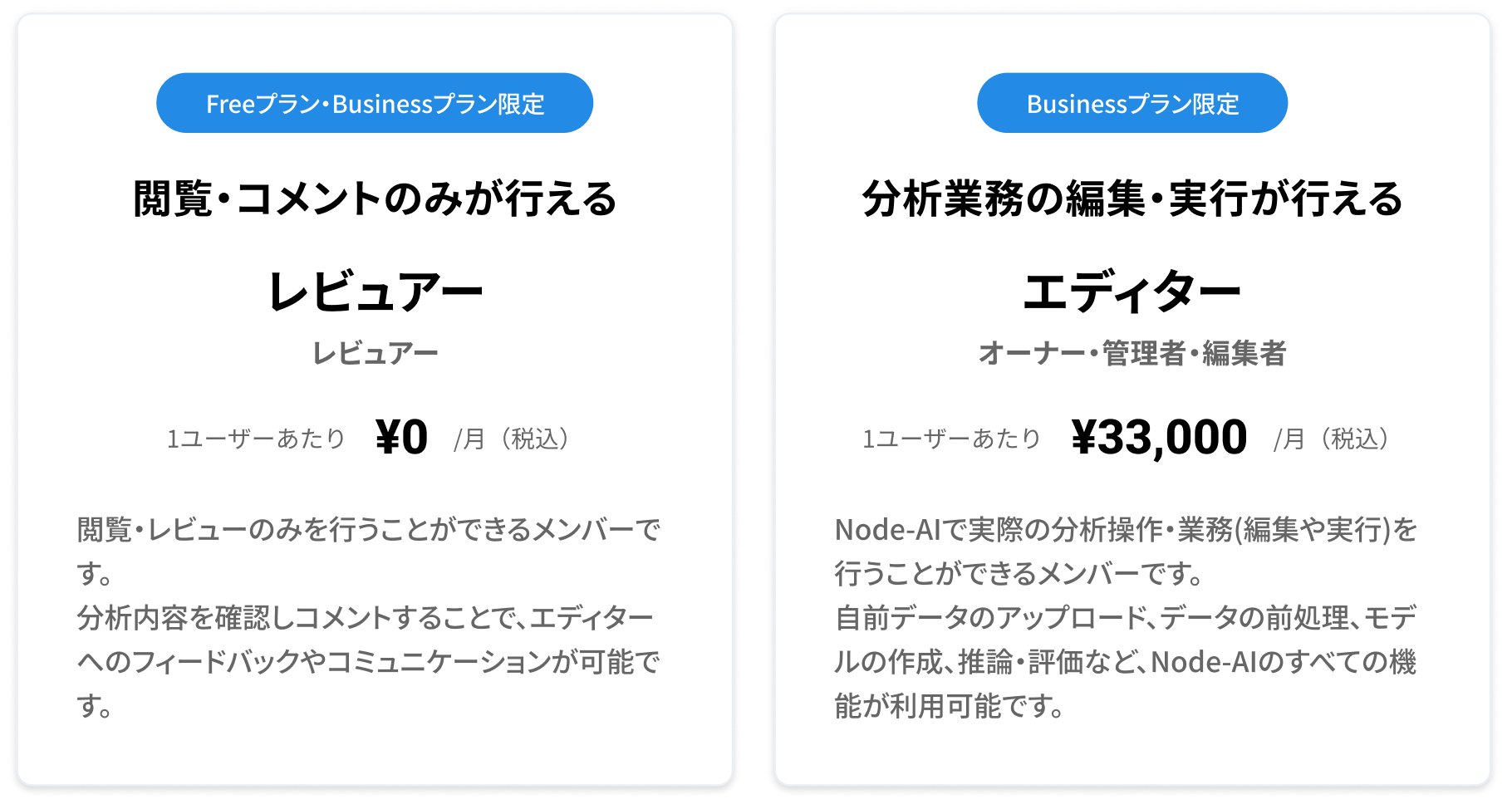 Freeプラン・Businessプラン限定

閲覧・コメントのみが行える

レビュアー

レビュアー

1ユーザーあたり ¥0 /月（税込）

閲覧・レビューのみを行うことができるメンバーです。
分析内容を確認しコメントすることで、エディターへのフィードバックやコミュニケーションが可能です。

Businessプラン限定

分析業務の編集・実行が行える

エディター

オーナー・管理者・編集者

1ユーザーあたり ¥33,000 /月（税込）

Node-AIで実際の分析操作・業務(編集や実行)を行うことができるメンバーです。
自前データのアップロード、データの前処理、モデルの作成、推論・評価など、Node-AIのすべての機能が利用可能です。