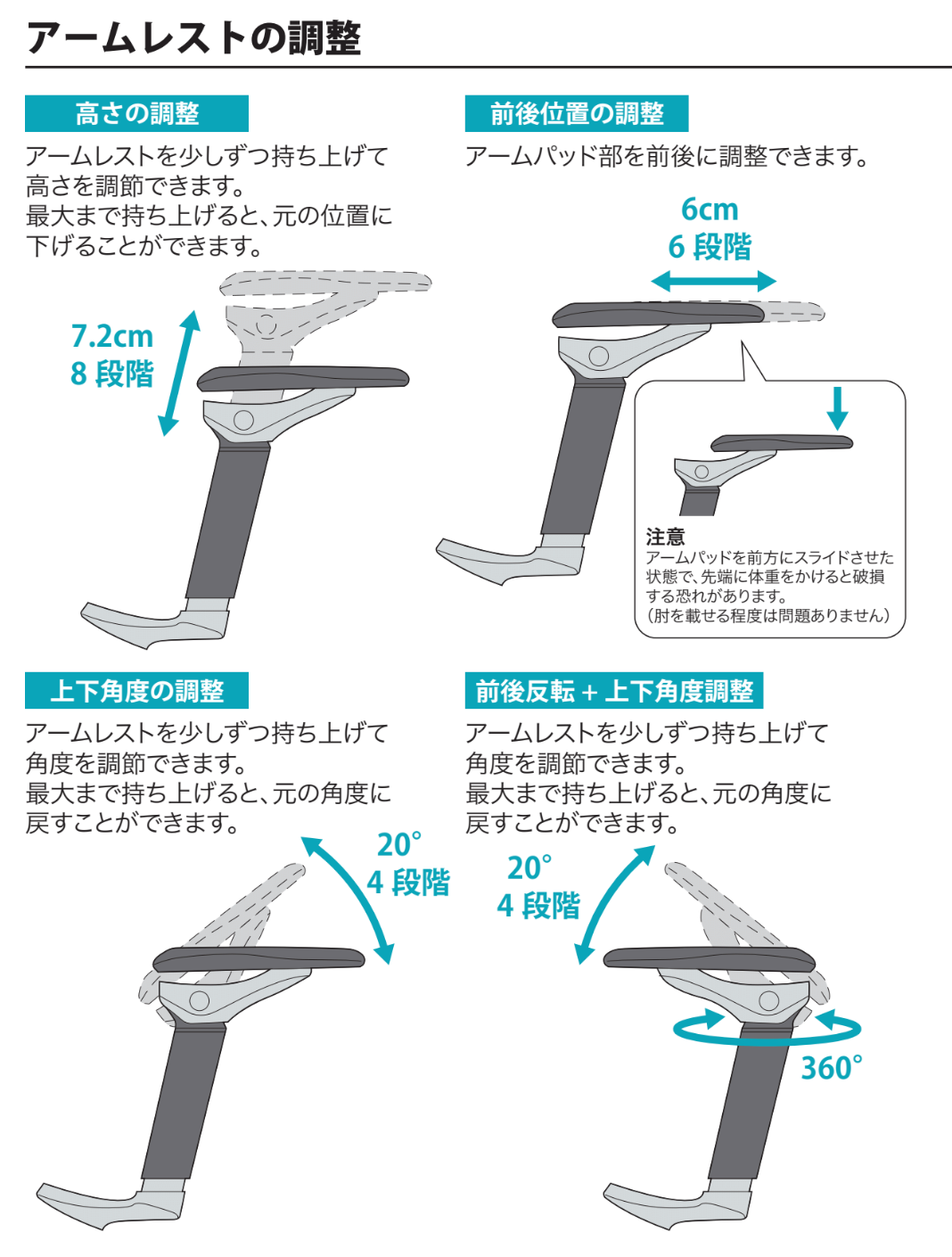 アームレストの調整

高さの調整

アームレストを少しずつ持ち上げて高さを調節できます。
最大まで持ち上げると、元の位置に下げることができます。

7.2cm
8 段階

前後位置の調整

アームパッド部を前後に調整できます。

6cm
6 段階

注意
アームパッドを前方にスライドさせた状態で、先端に体重をかけると破損する恐れがあります。
（肘を載せる程度は問題ありません）

上下角度の調整

アームレストを少しずつ持ち上げて角度を調節できます。
最大まで持ち上げると、元の角度に戻すことができます。

20°
4 段階

前後反転 + 上下角度調整

アームレストを少しずつ持ち上げて角度を調節できます。
最大まで持ち上げると、元の角度に戻すことができます。

20°
4 段階

360°