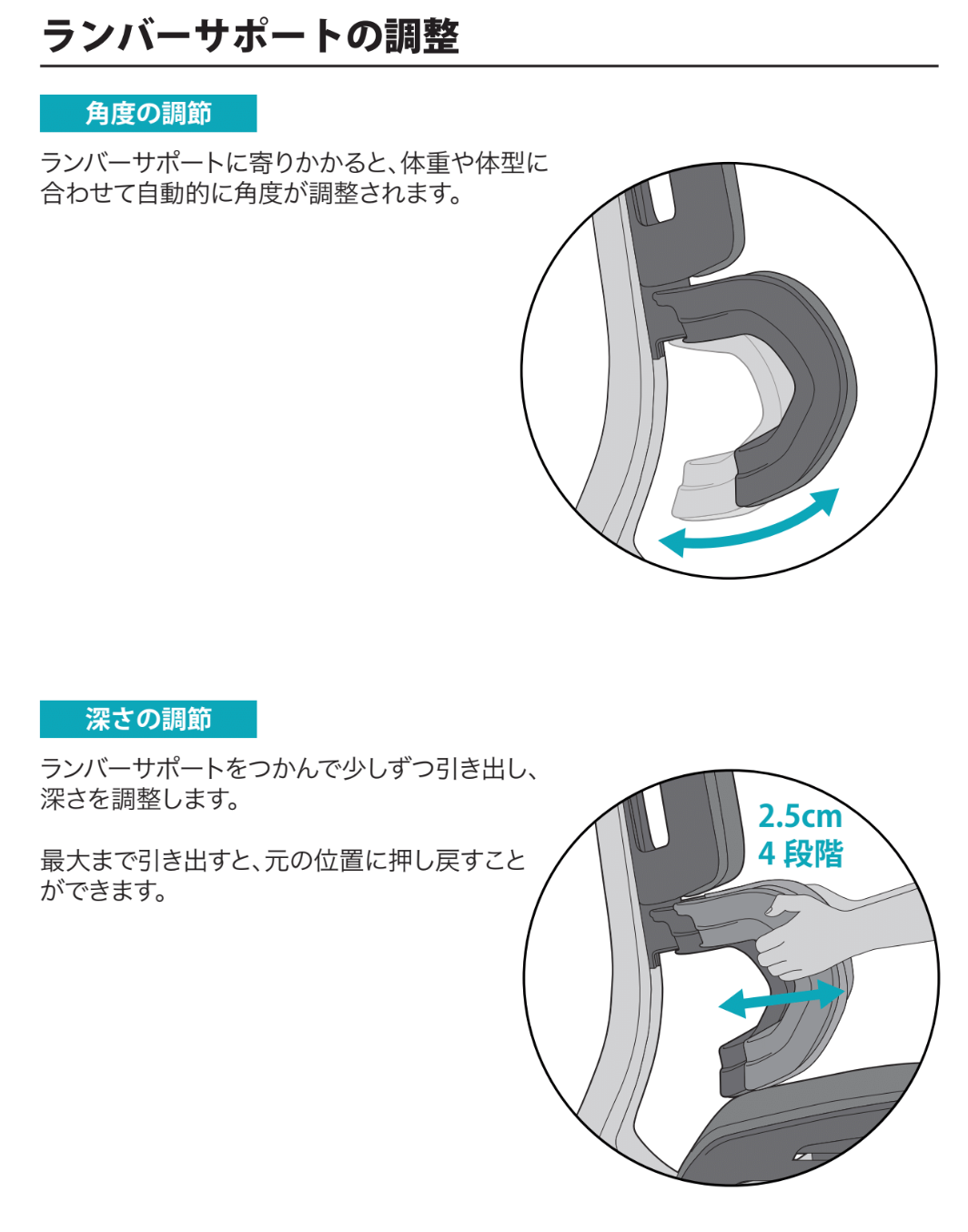 ランバーサポートの調整

角度の調節

ランバーサポートに寄りかかると、体重や体型に合わせて自動的に角度が調整されます。

深さの調節

ランバーサポートをつかんで少しずつ引き出し、深さを調整します。

最大まで引き出すと、元の位置に押し戻すことができます。

2.5cm
4 段階