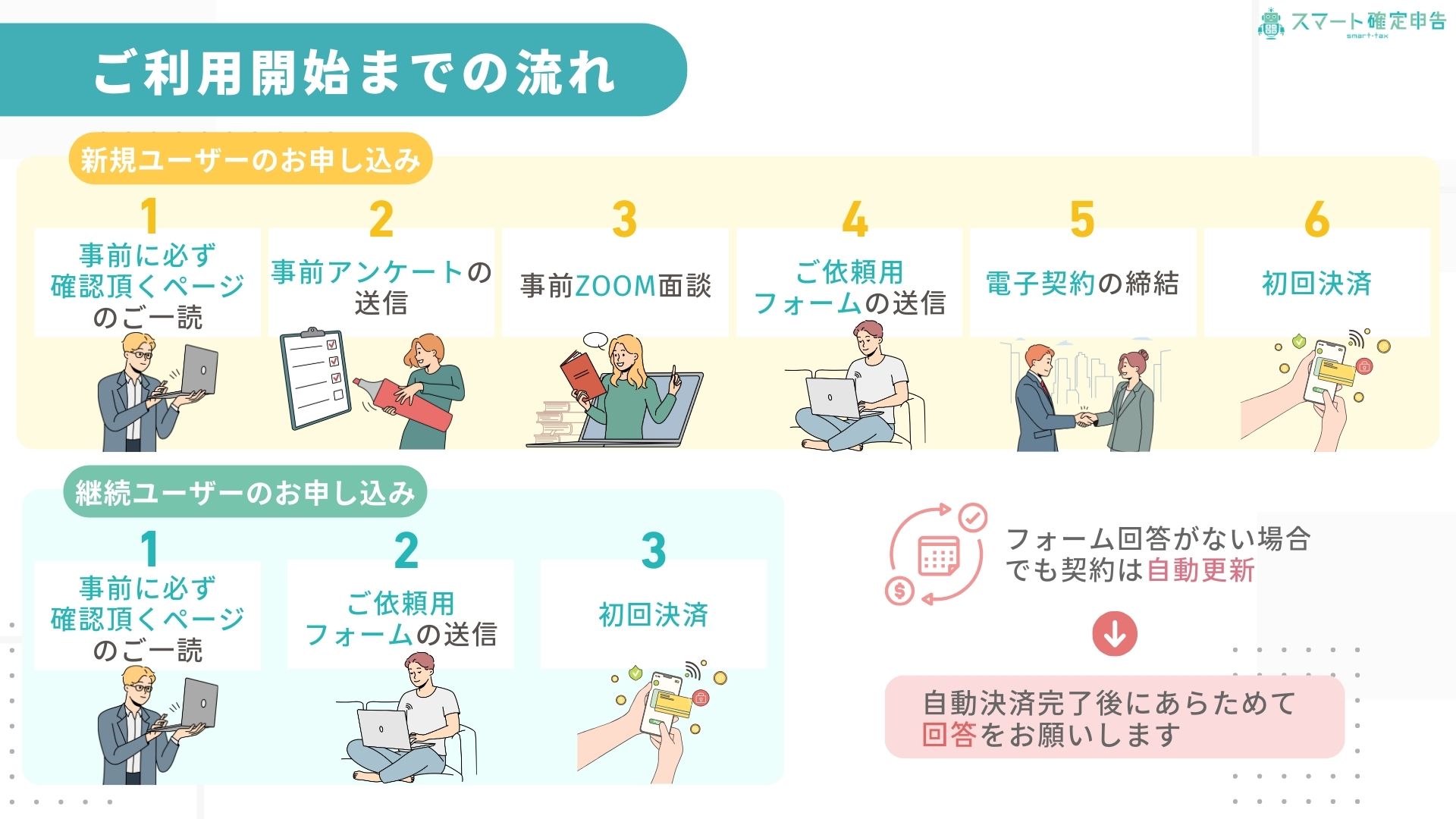 スマート確定申告
smart-tax

ご利用開始までの流れ

新規ユーザーのお申し込み

1
事前に必ず確認頂くページのご一読

2
事前アンケートの送信

3
事前ZOOM面談

4
ご依頼用フォームの送信

5
電子契約の締結

6
初回決済

継続ユーザーのお申し込み

1
事前に必ず確認頂くページのご一読

2
ご依頼用フォームの送信

3
初回決済

フォーム回答がない場合でも契約は自動更新

自動決済完了後にあらためて回答をお願いします