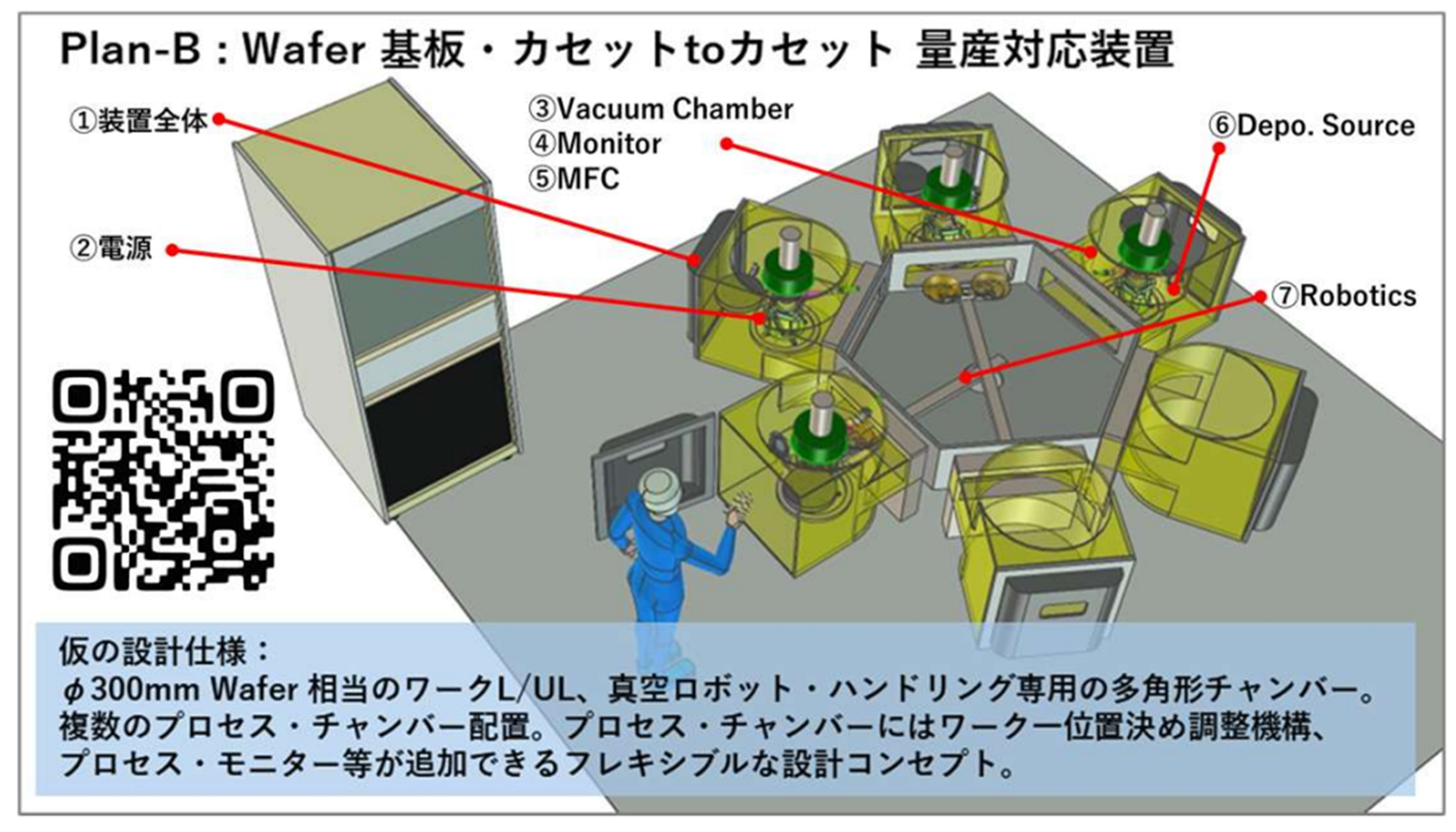 Plan-B : Wafer 基板・カセットtoカセット 量産対応装置

①装置全体

②電源

③Vacuum Chamber
④Monitor
⑤MFC

⑥Depo. Source

⑦Robotics

仮の設計仕様：
φ300mm Wafer 相当のワークL/UL、真空ロボット・ハンドリング専用の多角形チャンバー。複数のプロセス・チャンバー配置。プロセス・チャンバーにはワーク一位置決め調整機構、プロセス・モニター等が追加できるフレキシブルな設計コンセプト。