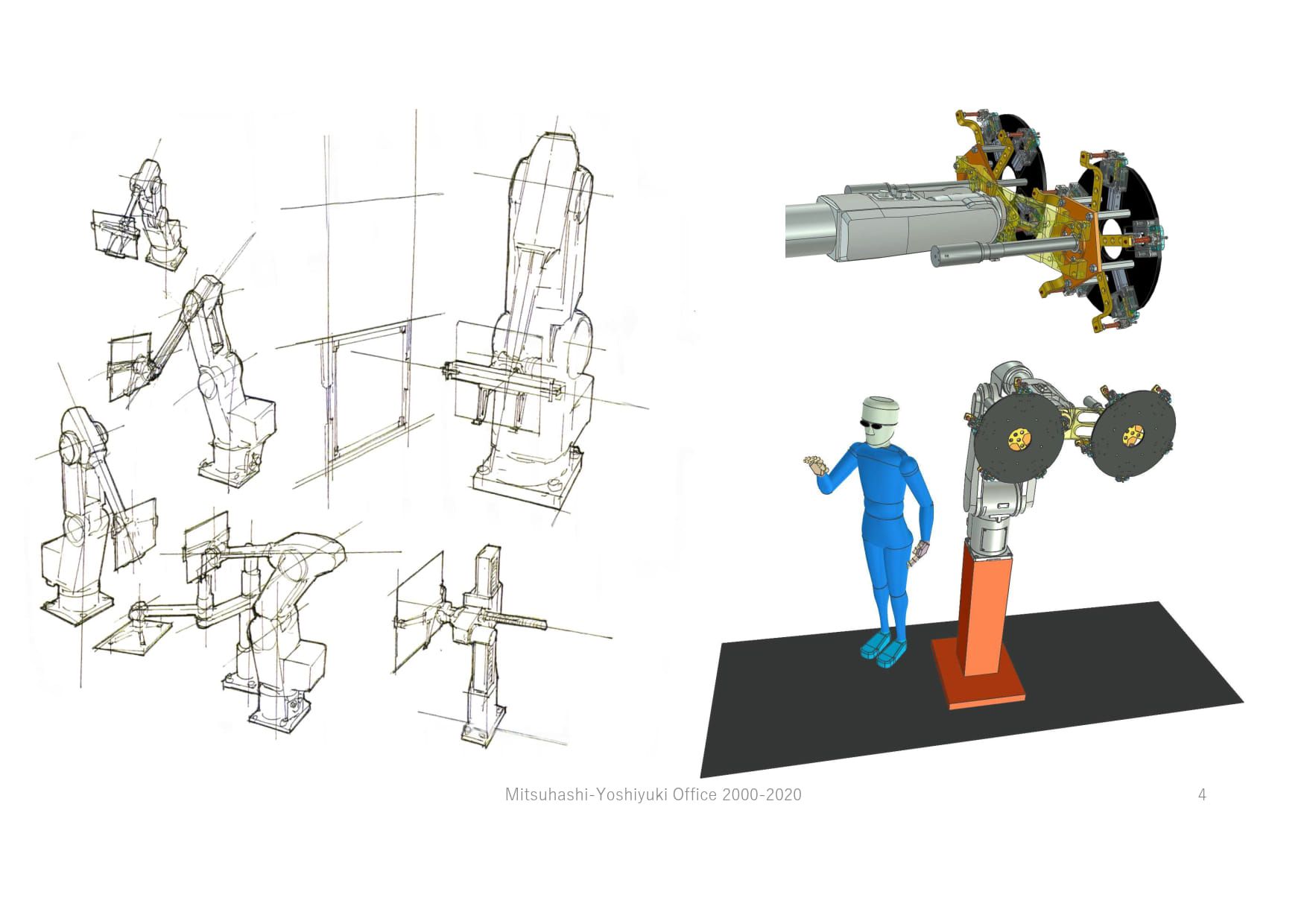 Mitsuhashi-Yoshiyuki Office 2000-2020

4