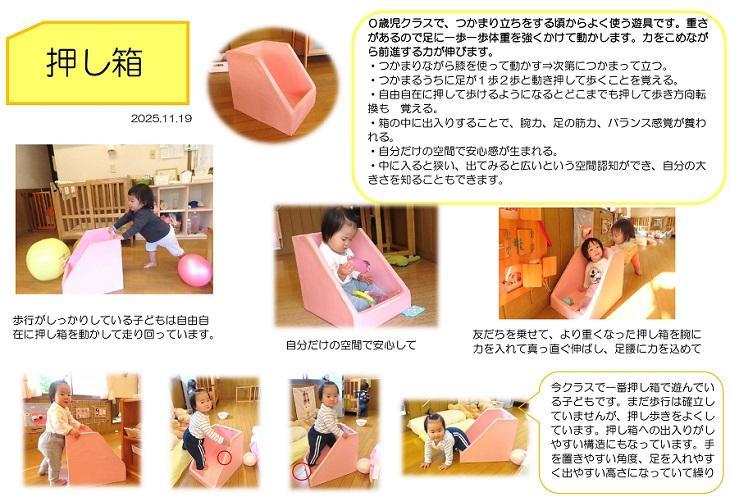 押し箱

2025.11.19

０歳児クラスで、つかまり立ちをする頃からよく使う遊具です。重さがあるので足に一歩一歩体重を強くかけて動かします。力をこめながら前進する力が伸びます。
・つかまりながら膝を使って動かす⇒次第につかまって立つ。
・つかまるうちに足が１歩２歩と動き押して歩くことを覚える。
・自由自在に押して歩けるようになるとどこまでも押して歩き方向転換も　覚える。
・箱の中に出入りすることで、腕力、足の筋力、バランス感覚が養われる。
・自分だけの空間で安心感が生まれる。
・中に入ると狭い、出てみると広いという空間認知ができ、自分の大きさを知ることもできます。

歩行がしっかりしている子どもは自由自在に押し箱を動かして走り回っています。

自分だけの空間で安心して

友だちを乗せて、より重くなった押し箱を腕に力を入れて真っ直ぐ伸ばし、足腰に力を込めて

今クラスで一番押し箱で遊んでいる子どもです。まだ歩行は確立していませんが、押し歩きをよくしています。押し箱への出入りがしやすい構造にもなっています。手を置きやすい角度、足を入れやすく出やすい高さになっていて繰り