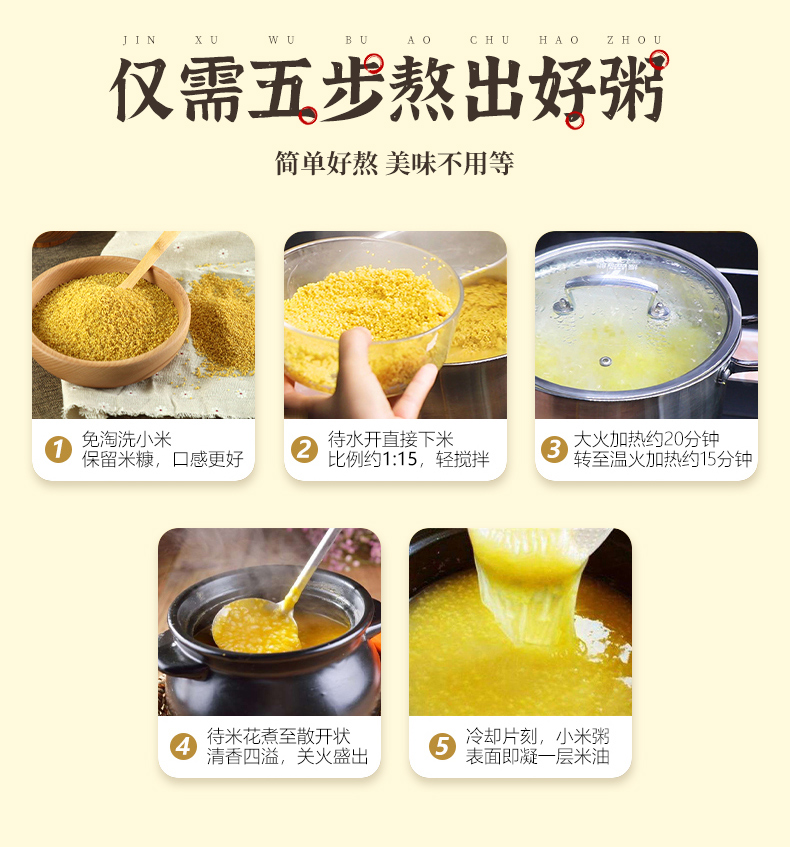 JIN XU WU BU AO CHU HAO ZHOU

仅需五步熬出好粥

简单好熬 美味不用等

1 免淘洗小米
保留米糠，口感更好

2 待水开直接下米
比例约1:15，轻搅拌

3 大火加热约20分钟
转至温火加热约15分钟

4 待米花煮至散开状
清香四溢，关火盛出

5 冷却片刻，小米粥
表面即凝一层米油