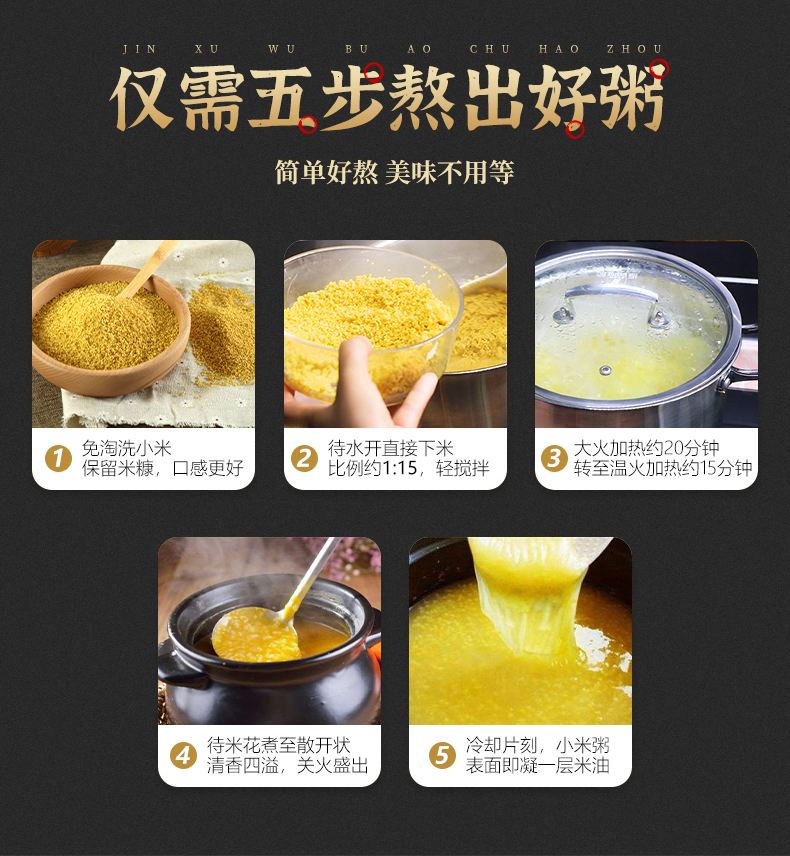 JIN XU WU BU AO CHU HAO ZHOU

仅需五步熬出好粥

简单好熬 美味不用等

1 免淘洗小米
保留米糠，口感更好

2 待水开直接下米
比例约1:15，轻搅拌

3 大火加热约20分钟
转至温火加热约15分钟

4 待米花煮至散开状
清香四溢，关火盛出

5 冷却片刻，小米粥
表面即凝一层米油